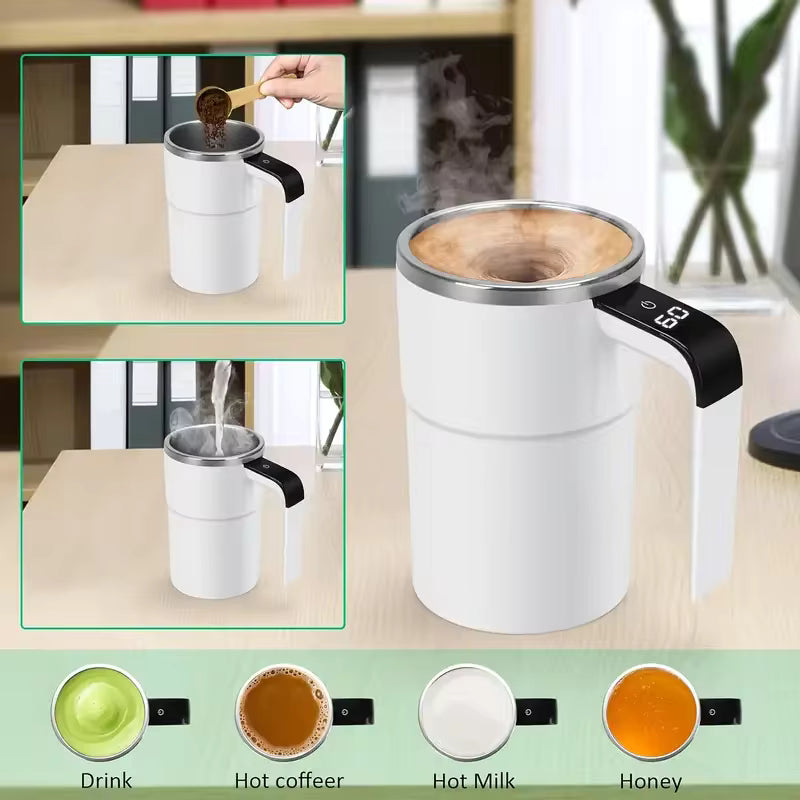 60

Drink
Hot coffeer
Hot Milk
Honey