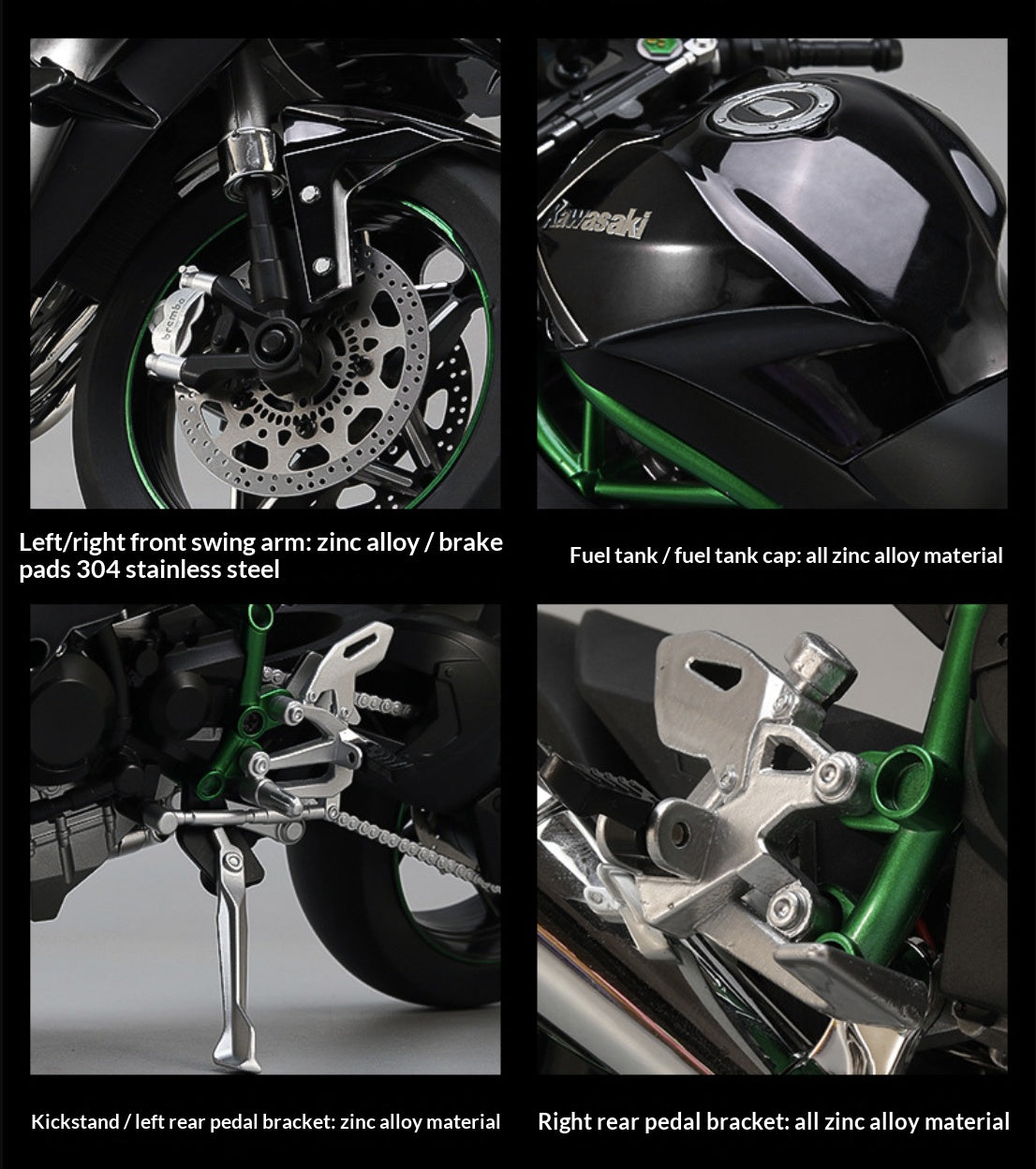 brembo

Kawasaki

Left/right front swing arm: zinc alloy / brake pads 304 stainless steel

Fuel tank / fuel tank cap: all zinc alloy material

Kickstand / left rear pedal bracket: zinc alloy material

Right rear pedal bracket: all zinc alloy material